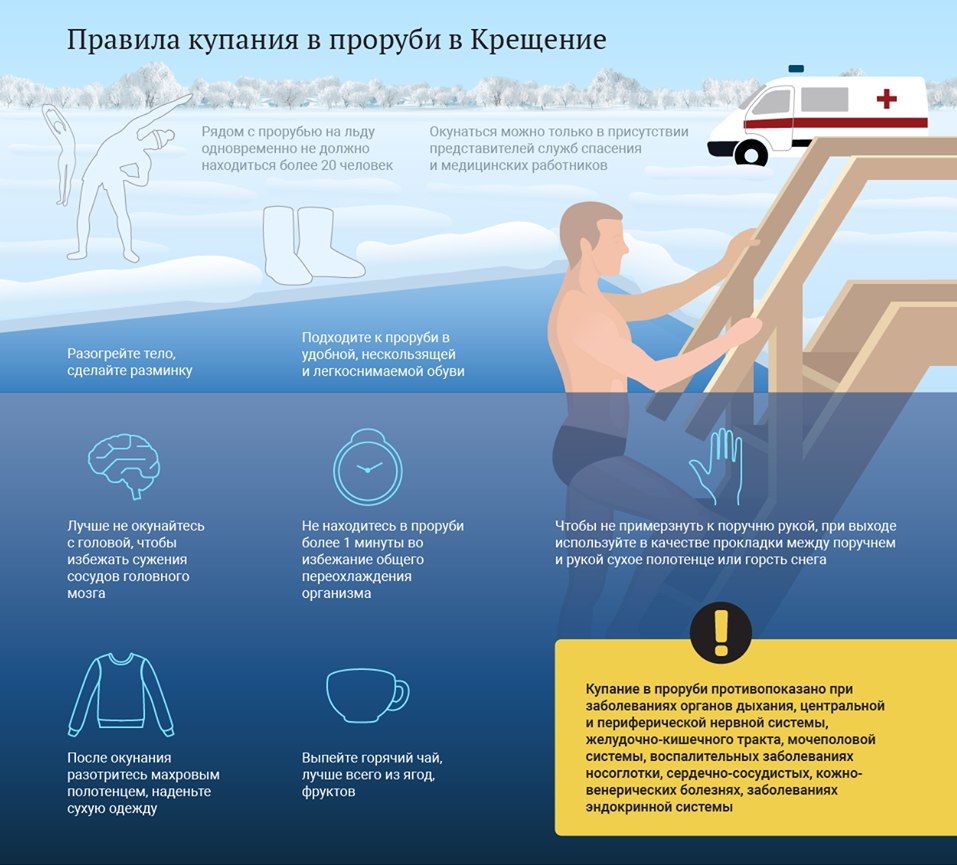 Правила купания в проруби в Крещение

Рядом с прорубью на льду одновременно не должно находиться более 20 человек

Окунаться можно только в присутствии представителей служб спасения и медицинских работников

Разогрейте тело, сделайте разминку

Подходите к проруби в удобной, нескользящей и легкоснимаемой обуви

Лучше не окунайтесь с головой, чтобы избежать сужения сосудов головного мозга

Не находитесь в проруби более 1 минуты во избежание общего переохлаждения организма

Чтобы не примерзнуть к поручню рукой, при выходе используйте в качестве прокладки между поручнем и рукой сухое полотенце или горсть снега

После окунания разотритесь махровым полотенцем, наденьте сухую одежду

Выпейте горячий чай, лучше всего из ягод, фруктов

!

Купание в проруби противопоказано при заболеваниях органов дыхания, центральной и периферической нервной системы, желудочно-кишечного тракта, мочеполовой системы, воспалительных заболеваниях носоглотки, сердечно-сосудистых, кожно-венерических болезнях, заболеваниях эндокринной системы