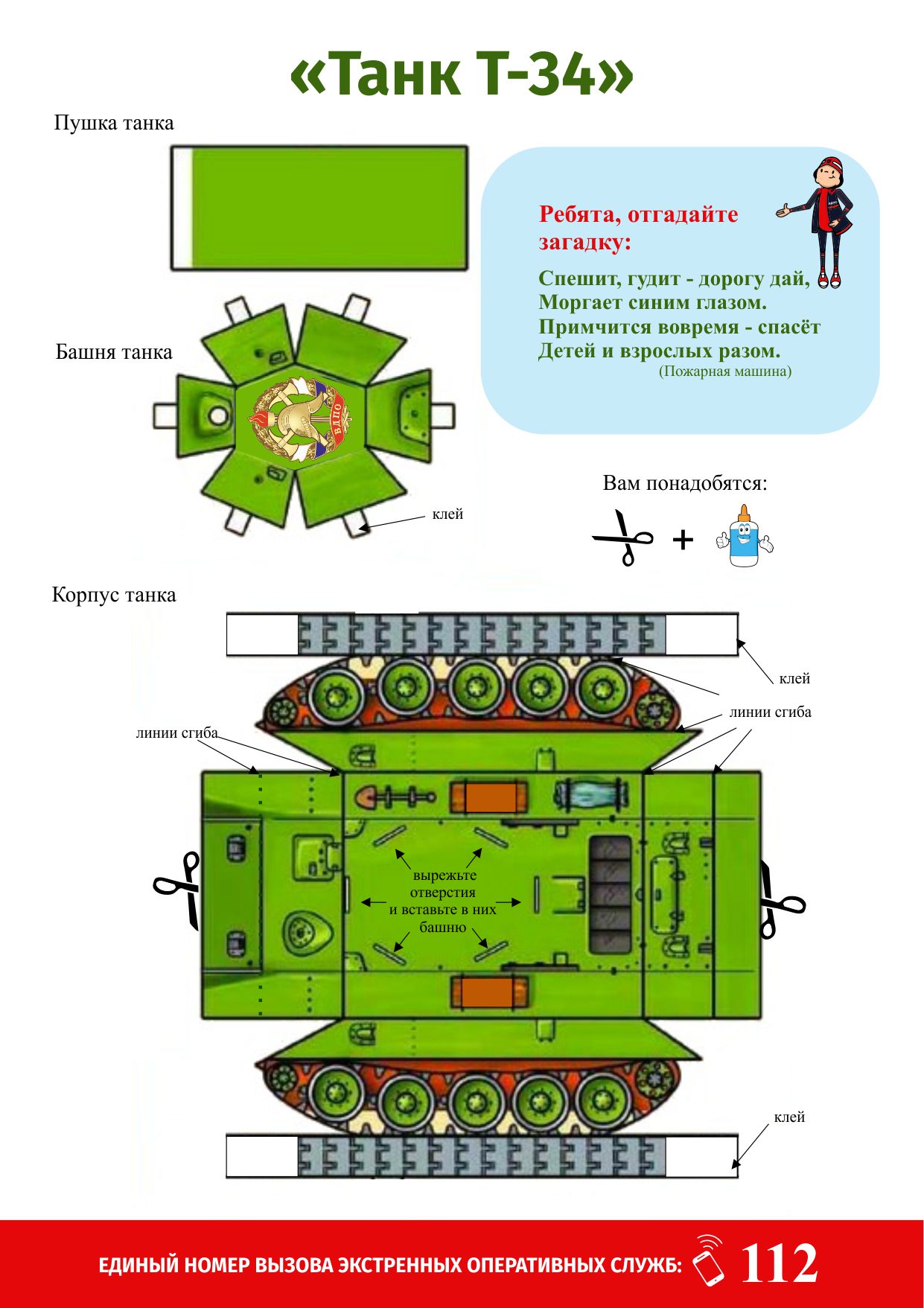 «Танк Т-34»

Пушка танка

Ребята, отгадайте загадку:

Спешит, гудит - дорогу дай,
Моргает синим глазом.
Примчится вовремя - спасёт
Детей и взрослых разом.
(Пожарная машина)

Башня танка

ВДПО

клей

Вам понадобятся:

+

Корпус танка

клей

линии сгиба

линии сгиба

вырежьте отверстия и вставьте в них башню

клей

ЕДИНЫЙ НОМЕР ВЫЗОВА ЭКСТРЕННЫХ ОПЕРАТИВНЫХ СЛУЖБ: 112